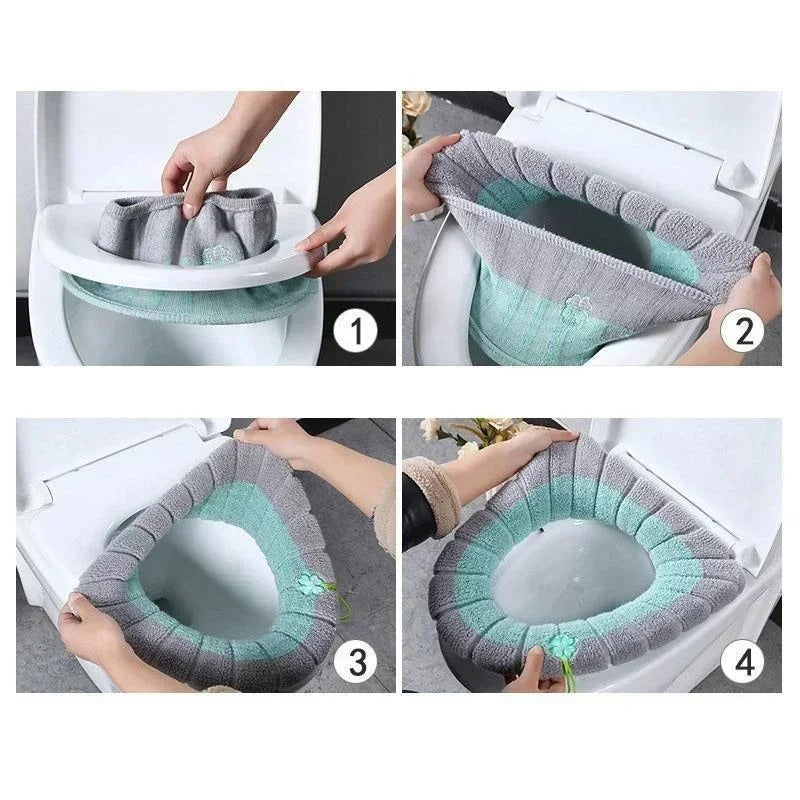 1

2

3

4