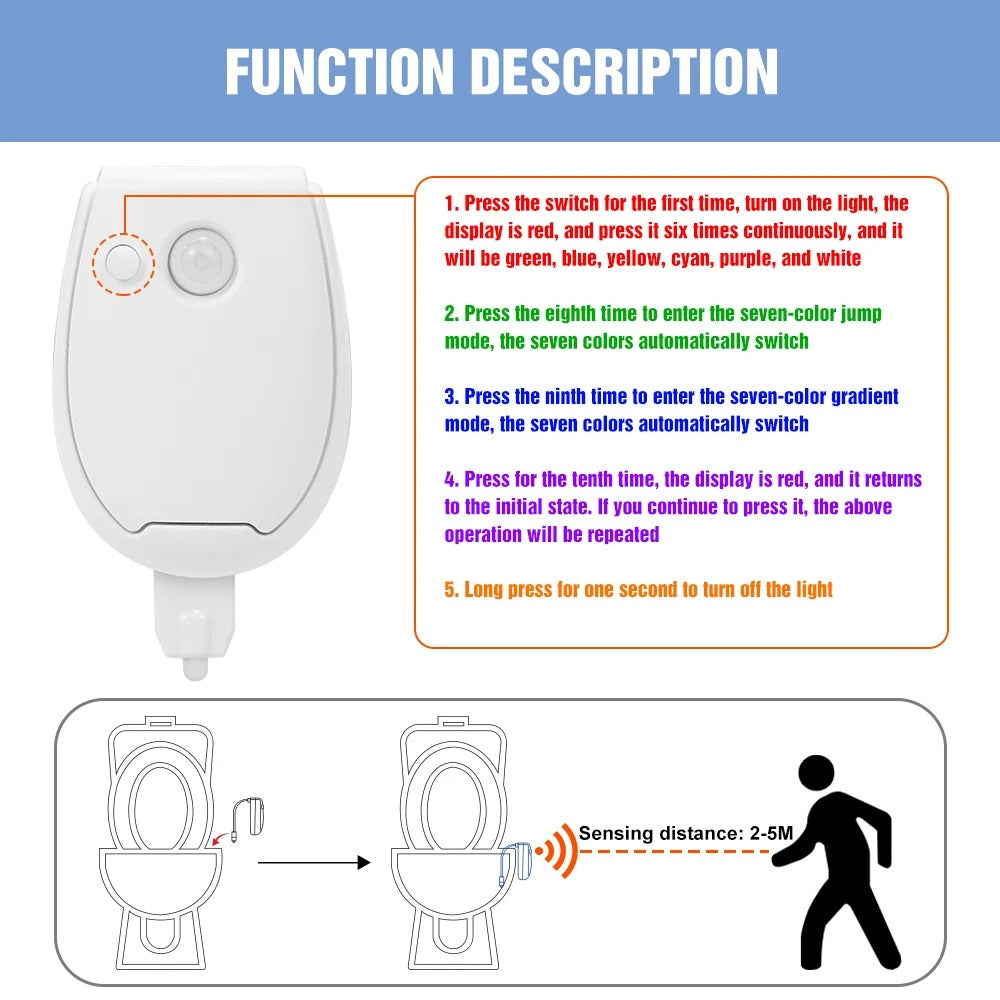 FUNCTION DESCRIPTION

1. Press the switch for the first time, turn on the light, the display is red, and press it six times continuously, and it will be green, blue, yellow, cyan, purple, and white

2. Press the eighth time to enter the seven-color jump mode, the seven colors automatically switch

3. Press the ninth time to enter the seven-color gradient mode, the seven colors automatically switch

4. Press for the tenth time, the display is red, and it returns to the initial state. If you continue to press it, the above operation will be repeated

5. Long press for one second to turn off the light

Sensing distance: 2-5M